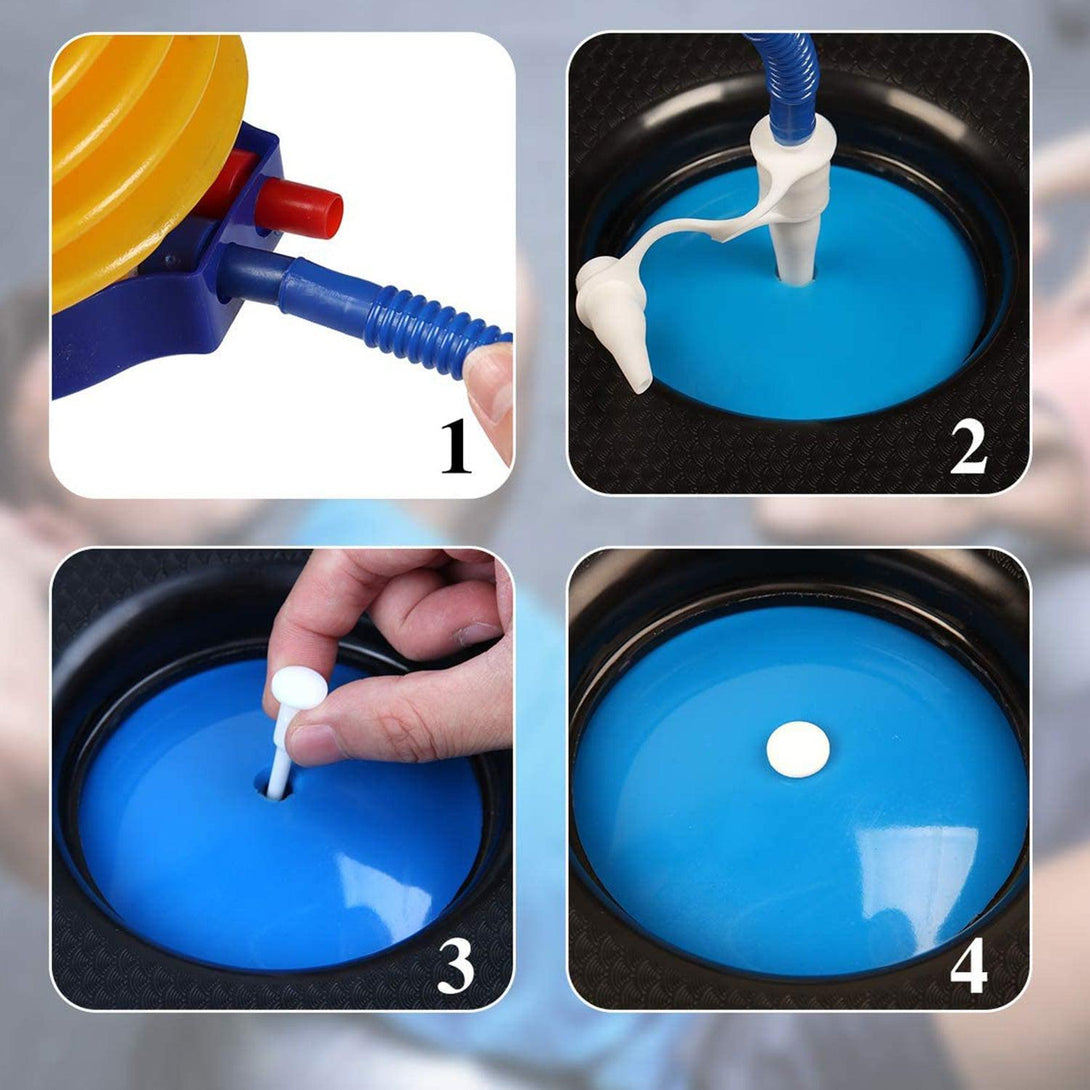 1

2

3

4