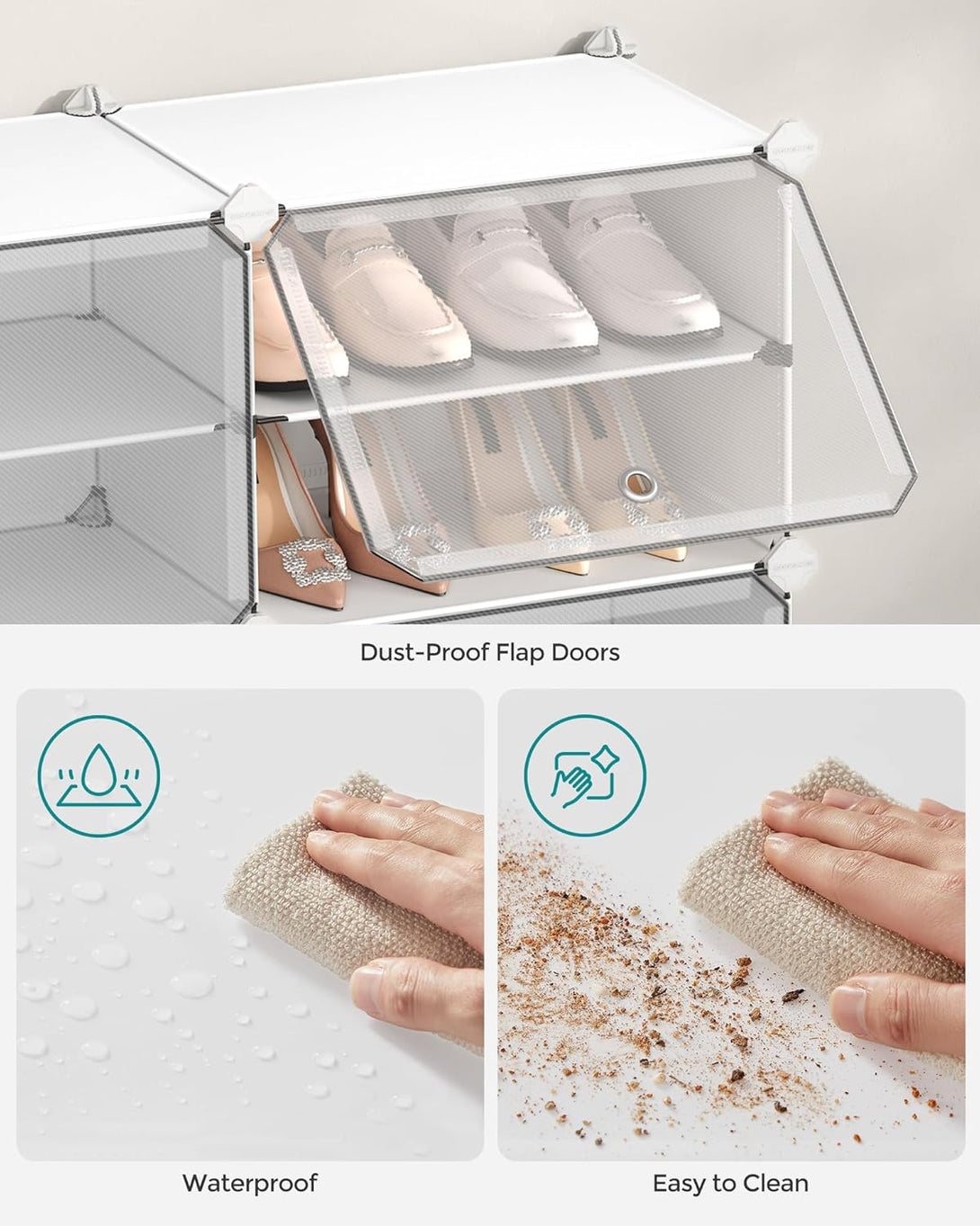 Dust-Proof Flap Doors

Waterproof

Easy to Clean