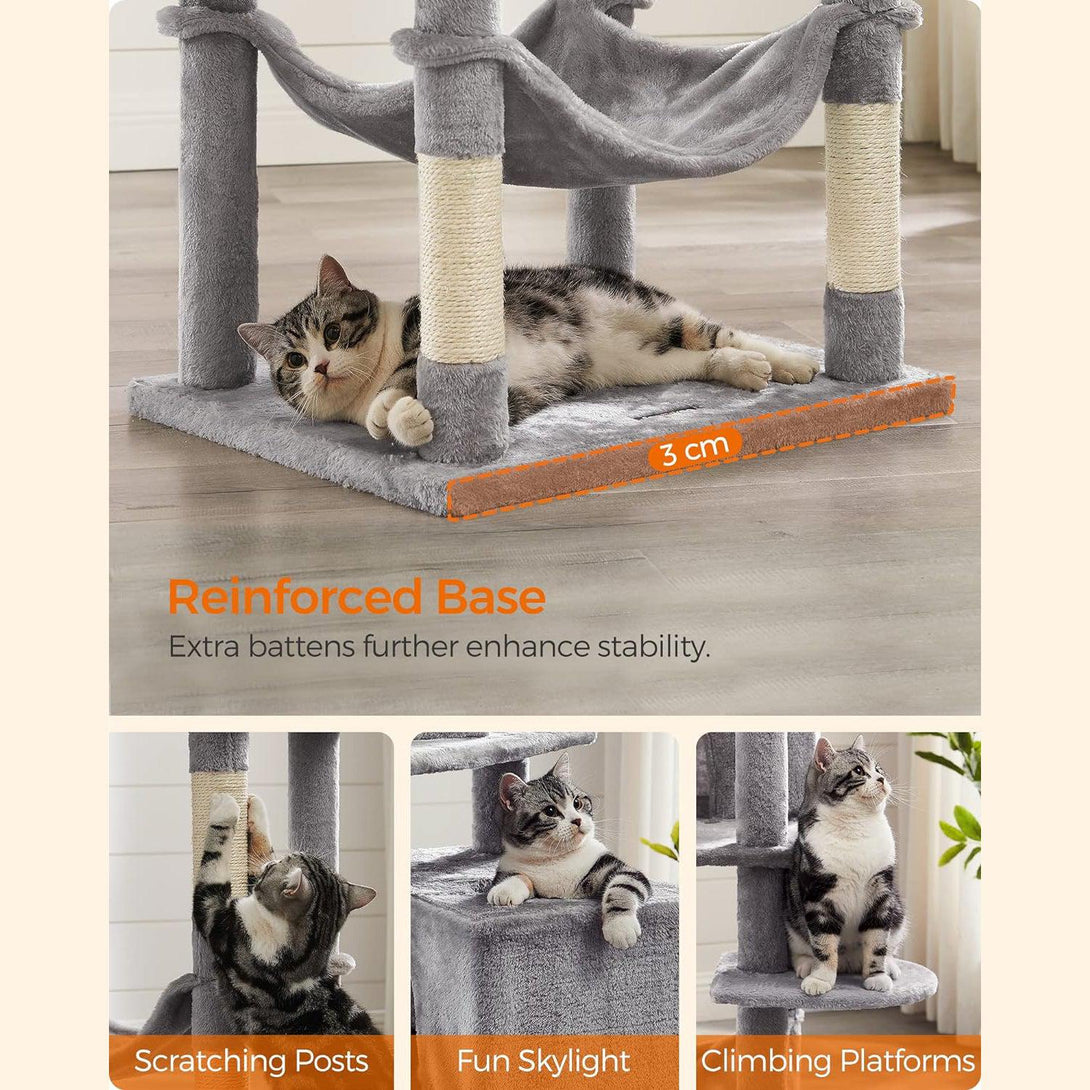 3 cm

Reinforced Base
Extra battens further enhance stability.

Scratching Posts

Fun Skylight

Climbing Platforms