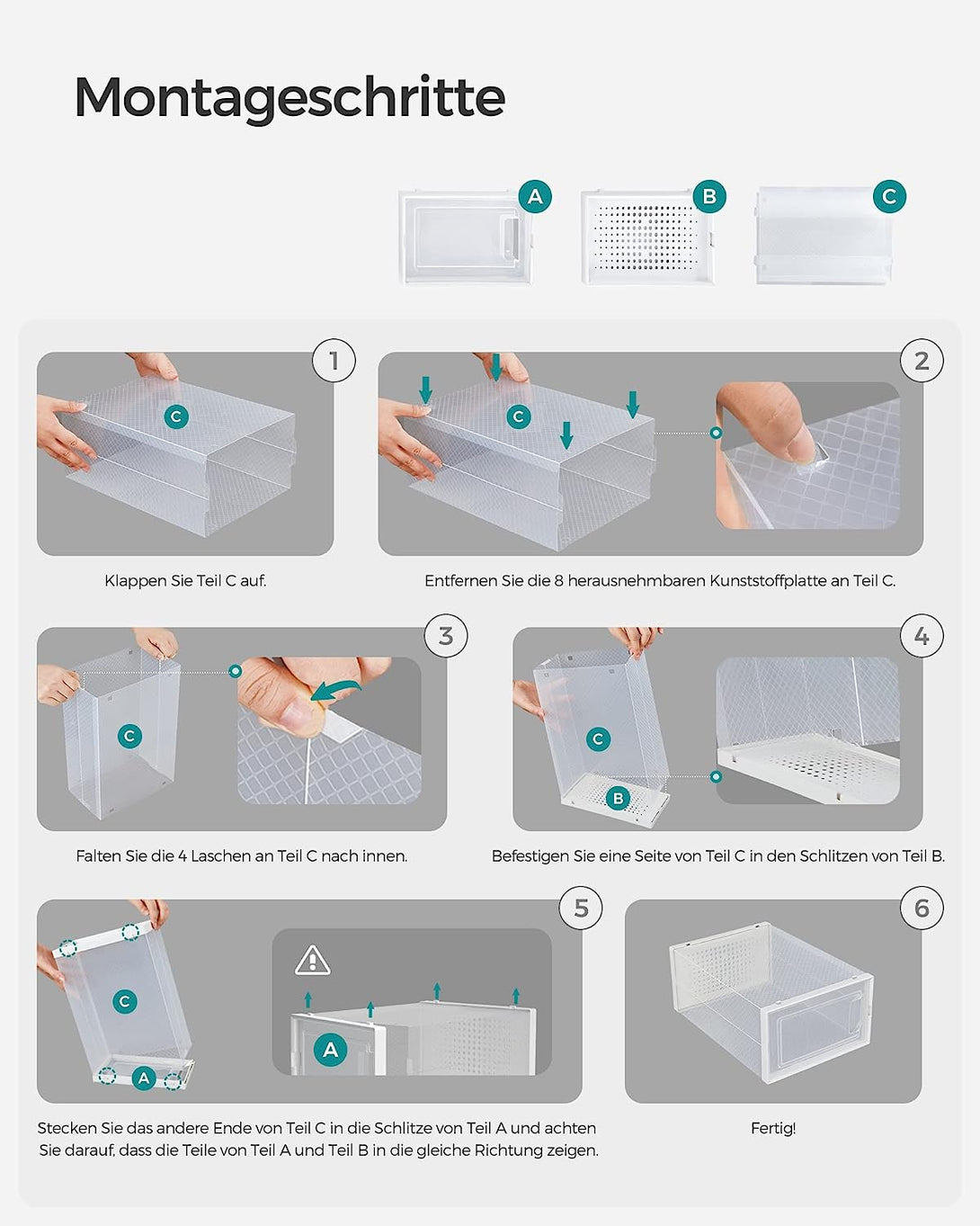 Montageschritte

A

B

C

1

C

Klappen Sie Teil C auf.

2

C

Entfernen Sie die 8 herausnehmbaren Kunststoffplatte an Teil C.

3

C

Falten Sie die 4 Laschen an Teil C nach innen.

4

C

B

Befestigen Sie eine Seite von Teil C in den Schlitzen von Teil B.

5

C

A

A

Stecken Sie das andere Ende von Teil C in die Schlitze von Teil A und achten Sie darauf, dass die Teile von Teil A und Teil B in die gleiche Richtung zeigen.

6

Fertig!