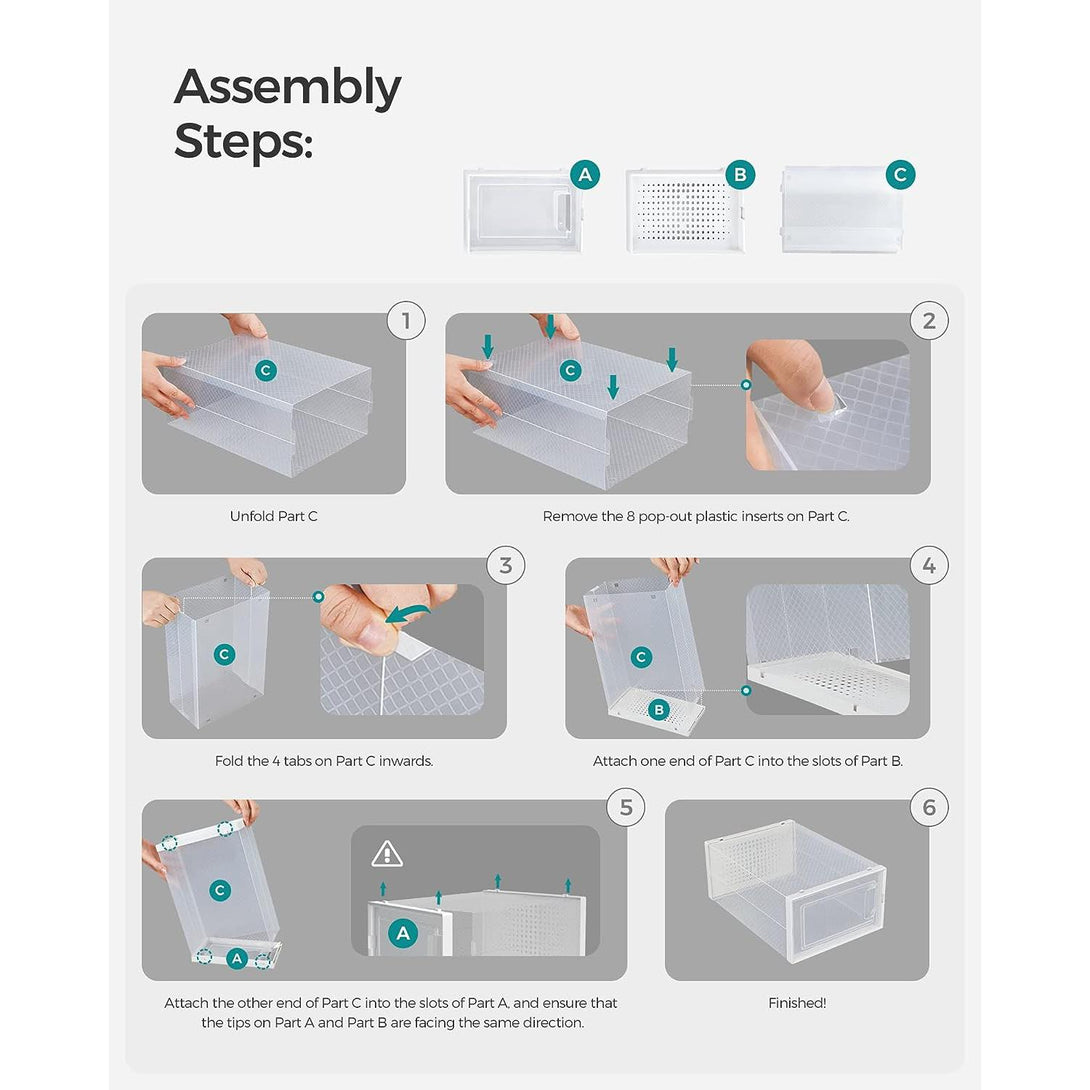 Assembly Steps:

A B C

1
C
Unfold Part C

2
C
Remove the 8 pop-out plastic inserts on Part C.

3
C
Fold the 4 tabs on Part C inwards.

4
C
B
Attach one end of Part C into the slots of Part B.

5
C
A
A
Attach the other end of Part C into the slots of Part A, and ensure that the tips on Part A and Part B are facing the same direction.

6
Finished!